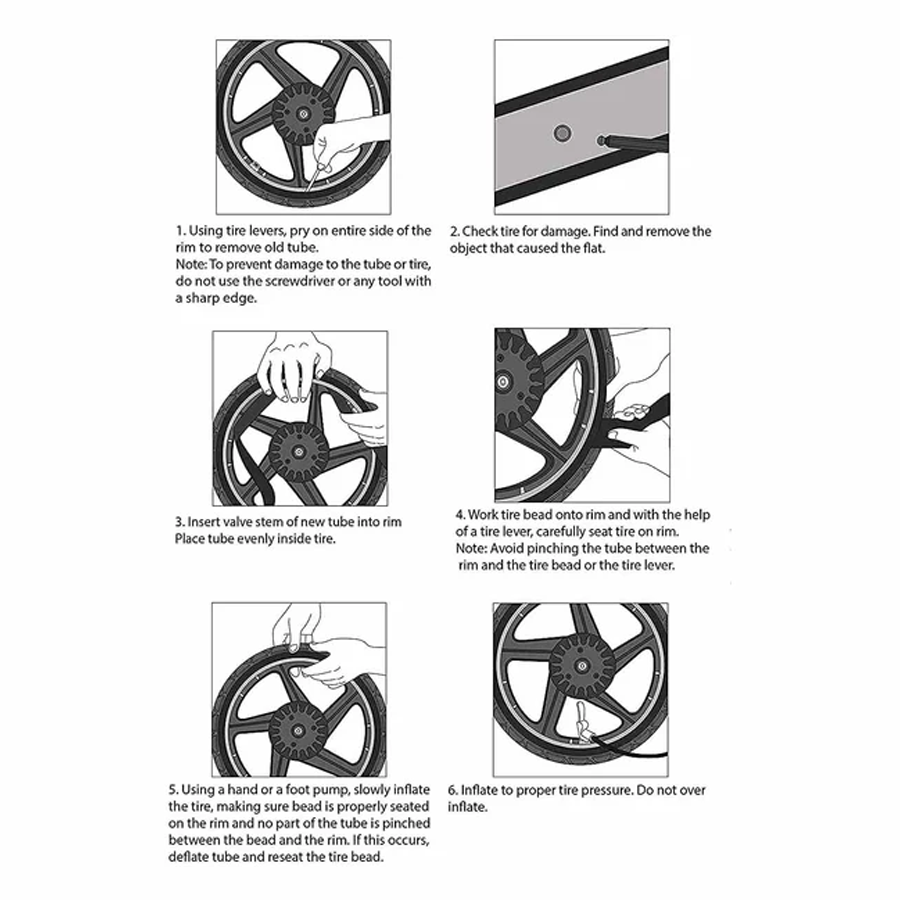 1. Using tire levers, pry on entire side of the rim to remove old tube.
Note: To prevent damage to the tube or tire, do not use the screwdriver or any tool with a sharp edge.

2. Check tire for damage. Find and remove the object that caused the flat.

3. Insert valve stem of new tube into rim Place tube evenly inside tire.

4. Work tire bead onto rim and with the help of a tire lever, carefully seat tire on rim.
Note: Avoid pinching the tube between the rim and the tire bead or the tire lever.

5. Using a hand or a foot pump, slowly inflate the tire, making sure bead is properly seated on the rim and no part of the tube is pinched between the bead and the rim. If this occurs, deflate tube and reseat the tire bead.

6. Inflate to proper tire pressure. Do not over inflate.